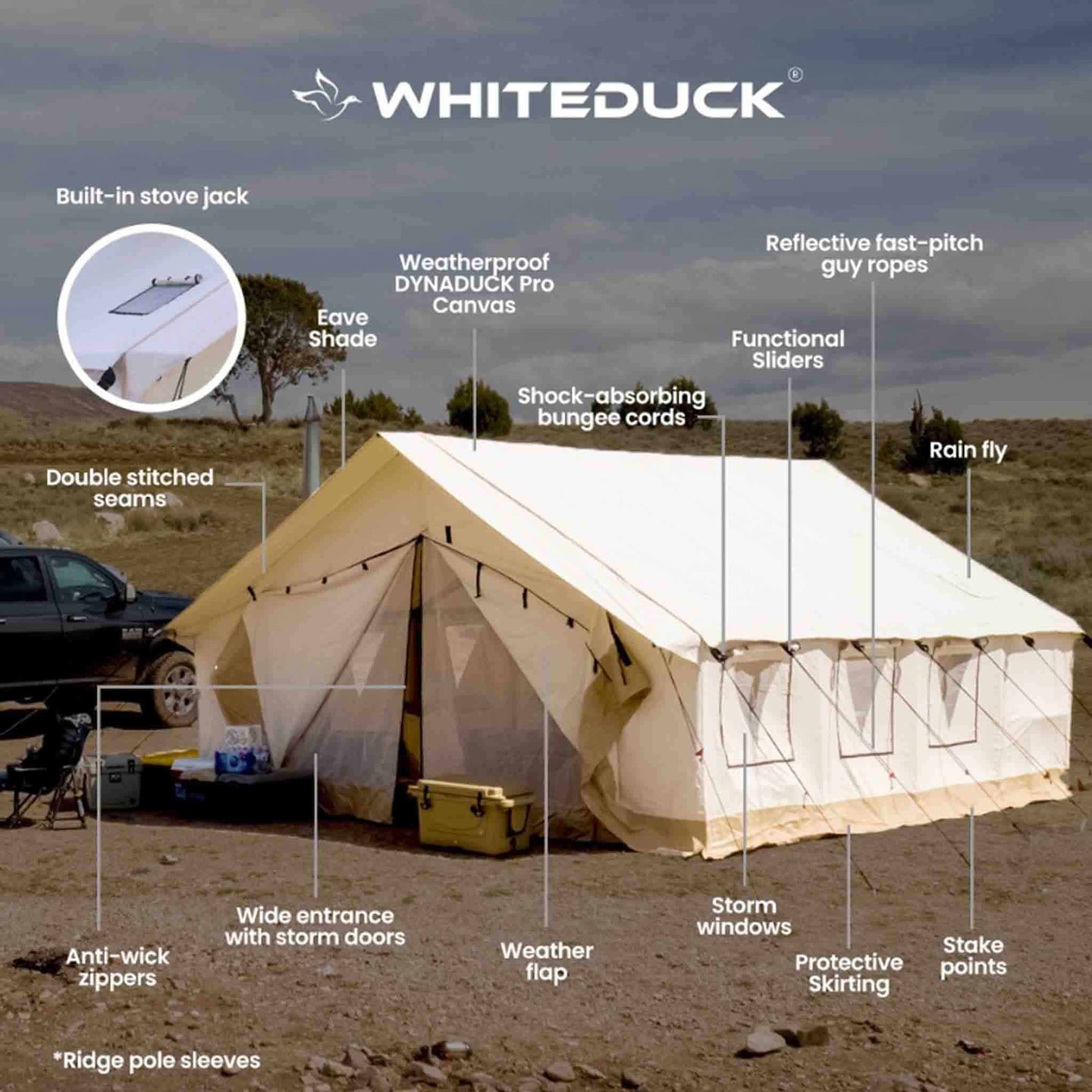 WHITEDUCK®

Built-in stove jack

Weatherproof DYNADUCK Pro Canvas

Reflective fast-pitch guy ropes

Eave Shade

Functional Sliders

Shock-absorbing bungee cords

Rain fly

Double stitched seams

Wide entrance with storm doors

Anti-wick zippers

Weather flap

Storm windows

Protective Skirting

Stake points

*Ridge pole sleeves